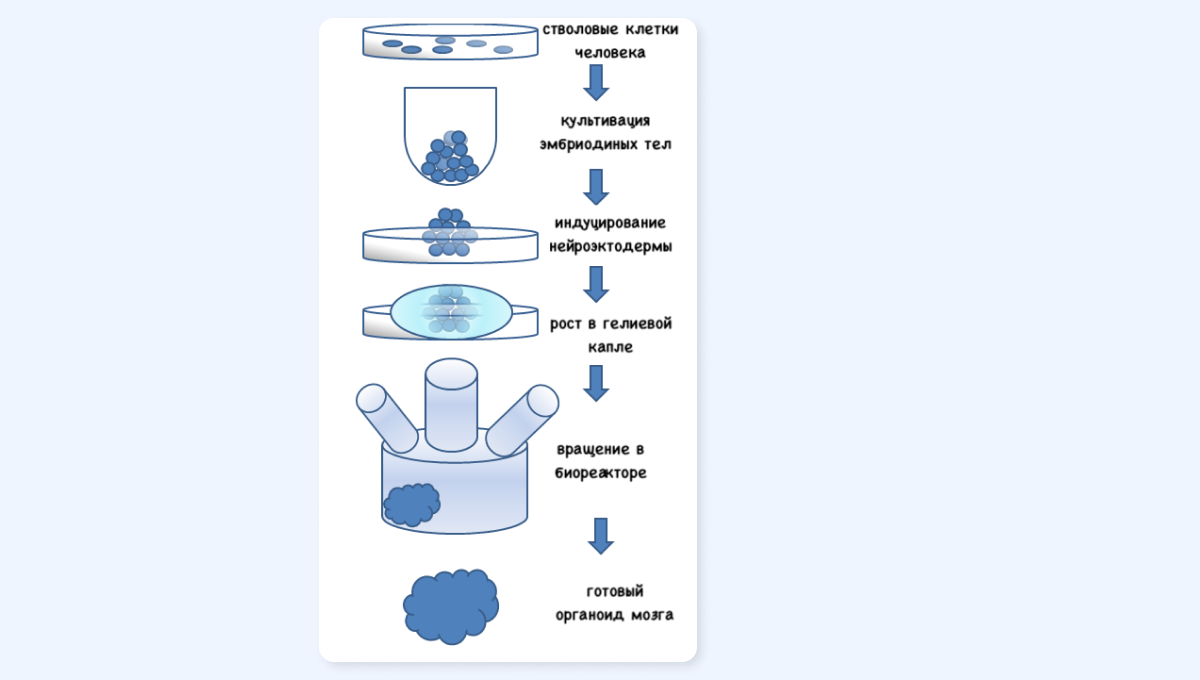 стволовые клетки человека

культивация эмбриодиных тел

индуцирование нейроэктодермы

рост в гелиевой капле

вращение в биореакторе

готовый органоид мозга